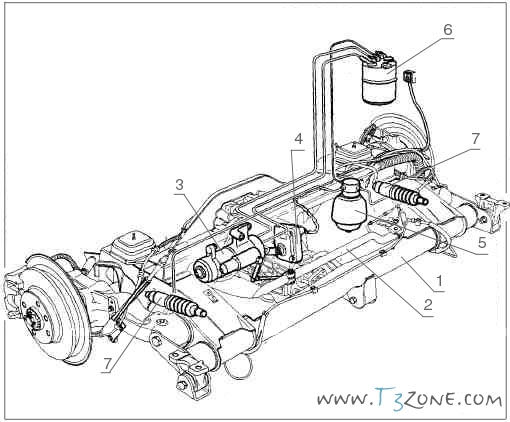 6
4
7
3
5
1
2
7
WWW.T3ZONE.COM