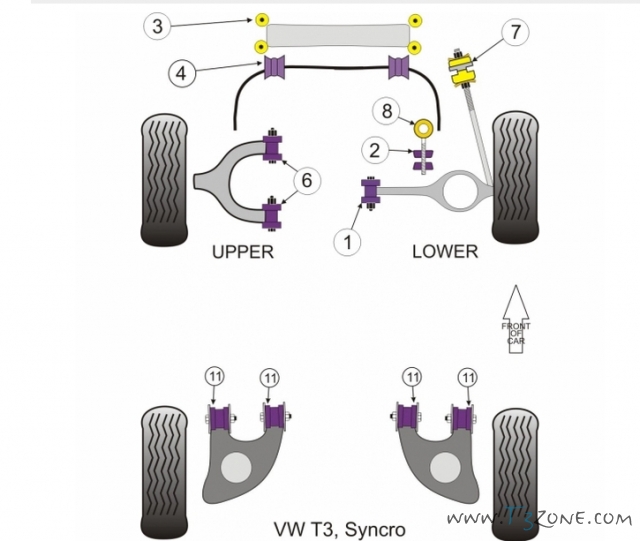 3
7
4
8
2
6
1
UPPER
LOWER
FRONT OF CAR
11
11
11
11
VW T3, Syncro
WWW.T3ZONE.COM