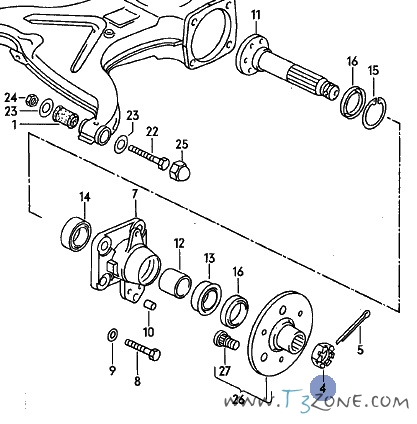 11
16
15
24
23
1
23
22
25
14
7
12
13
16
10
9
8
27
5
4
26
WWW.T3ZONE.COM